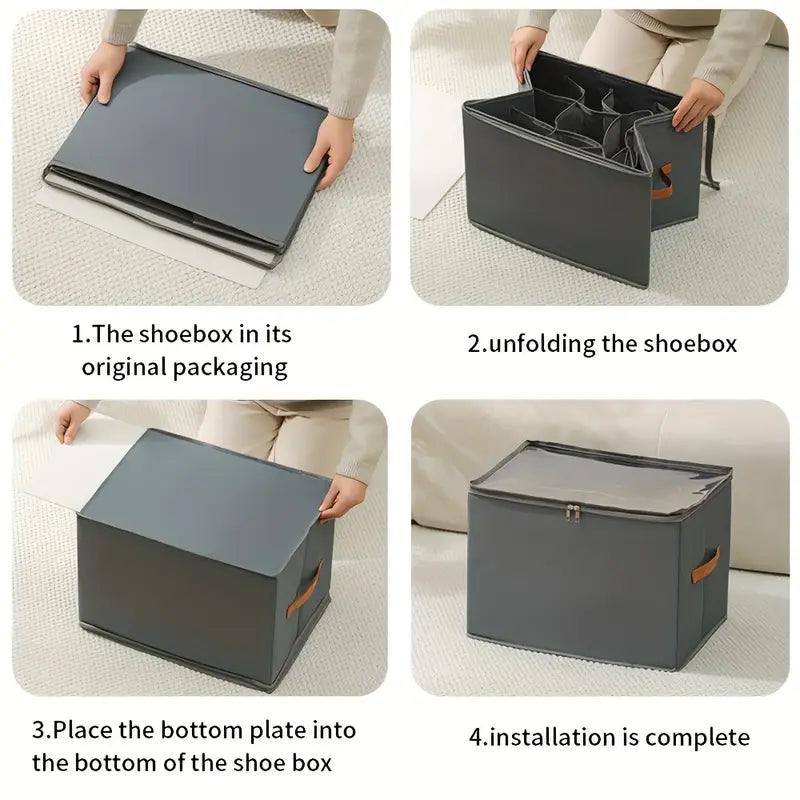 1.The shoebox in its original packaging

2.unfolding the shoebox

3.Place the bottom plate into the bottom of the shoe box

4.installation is complete