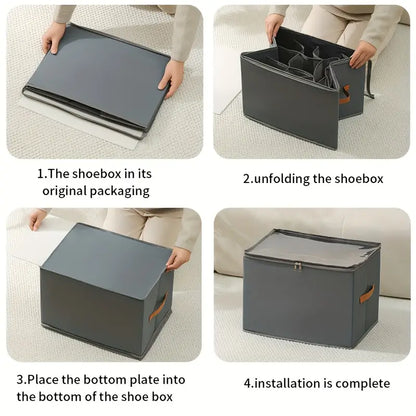 1.The shoebox in its original packaging

2.unfolding the shoebox

3.Place the bottom plate into the bottom of the shoe box

4.installation is complete